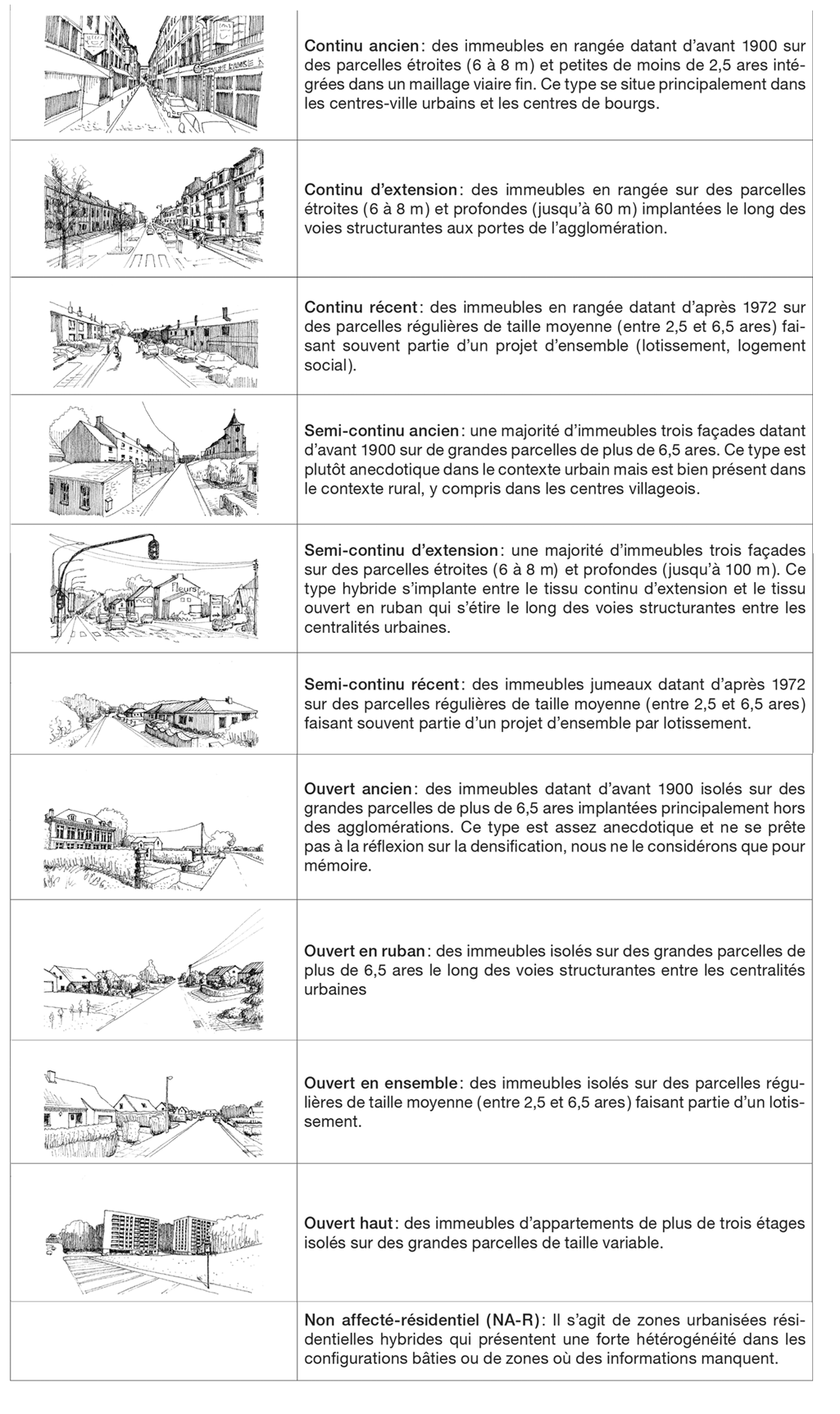 Continu ancien : des immeubles en rangée datant d'avant 1900 sur des parcelles étroites (6 à 8 m) et petites de moins de 2,5 ares intégrées dans un maillage viaire fin. Ce type se situe principalement dans les centres-ville urbains et les centres de bourgs.

Continu d'extension : des immeubles en rangée sur des parcelles étroites (6 à 8 m) et profondes (jusqu'à 60 m) implantées le long des voies structurantes aux portes de l'agglomération.

Continu récent : des immeubles en rangée datant d'après 1972 sur des parcelles régulières de taille moyenne (entre 2,5 et 6,5 ares) faisant souvent partie d'un projet d'ensemble (lotissement, logement social).

Semi-continu ancien : une majorité d'immeubles trois façades datant d'avant 1900 sur de grandes parcelles de plus de 6,5 ares. Ce type est plutôt anecdotique dans le contexte urbain mais est bien présent dans le contexte rural, y compris dans les centres villageois.

Fleurs

Semi-continu d'extension : une majorité d'immeubles trois façades sur des parcelles étroites (6 à 8 m) et profondes (jusqu'à 100 m). Ce type hybride s'implante entre le tissu continu d'extension et le tissu ouvert en ruban qui s'étire le long des voies structurantes entre les centralités urbaines.

Semi-continu récent : des immeubles jumeaux datant d'après 1972 sur des parcelles régulières de taille moyenne (entre 2,5 et 6,5 ares) faisant souvent partie d'un projet d'ensemble par lotissement.

Ouvert ancien : des immeubles datant d'avant 1900 isolés sur des grandes parcelles de plus de 6,5 ares implantées principalement hors des agglomérations. Ce type est assez anecdotique et ne se prête pas à la réflexion sur la densification, nous ne le considérons que pour mémoire.

Ouvert en ruban : des immeubles isolés sur des grandes parcelles de plus de 6,5 ares le long des voies structurantes entre les centralités urbaines

Ouvert en ensemble : des immeubles isolés sur des parcelles régulières de taille moyenne (entre 2,5 et 6,5 ares) faisant partie d'un lotissement.

Ouvert haut : des immeubles d'appartements de plus de trois étages isolés sur des grandes parcelles de taille variable.

Non affecté-résidentiel (NA-R) : Il s'agit de zones urbanisées résidentielles hybrides qui présentent une forte hétérogénéité dans les configurations bâties ou de zones où des informations manquent.